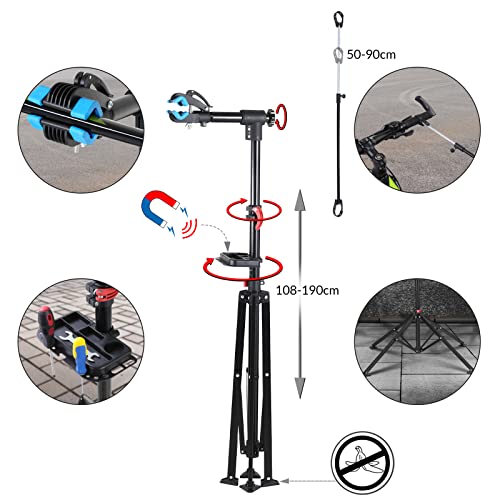 50-90cm

108-190cm