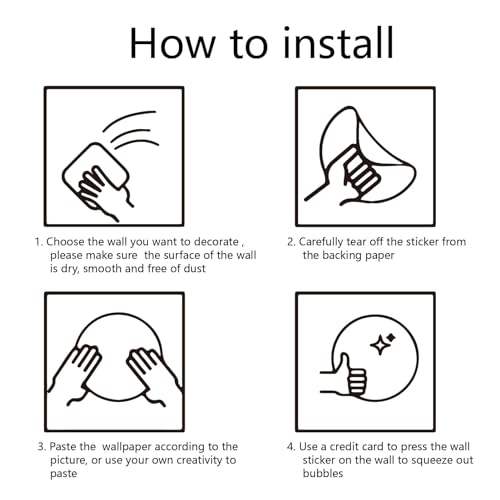 How to install

1. Choose the wall you want to decorate , please make sure the surface of the wall is dry, smooth and free of dust

2. Carefully tear off the sticker from the backing paper

3. Paste the wallpaper according to the picture, or use your own creativity to paste

4. Use a credit card to press the wall sticker on the wall to squeeze out bubbles