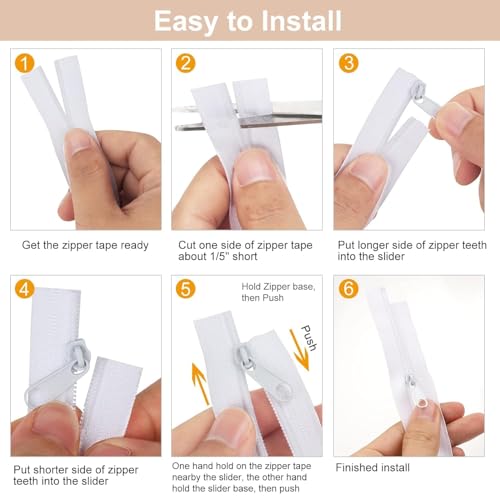 Easy to Install

1

Get the zipper tape ready

2

Cut one side of zipper tape about 1/5" short

3

Put longer side of zipper teeth into the slider

4

Put shorter side of zipper teeth into the slider

5

Hold Zipper base, then Push

Push

One hand hold on the zipper tape nearby the slider, the other hand hold the slider base, then push

6

Finished install