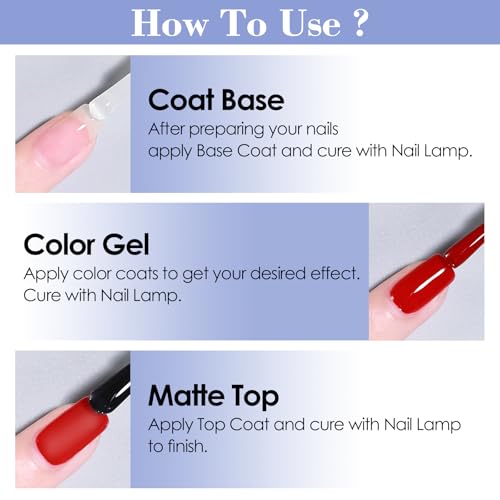 How To Use ?

Coat Base
After preparing your nails apply Base Coat and cure with Nail Lamp.

Color Gel
Apply color coats to get your desired effect. Cure with Nail Lamp.

Matte Top
Apply Top Coat and cure with Nail Lamp to finish.