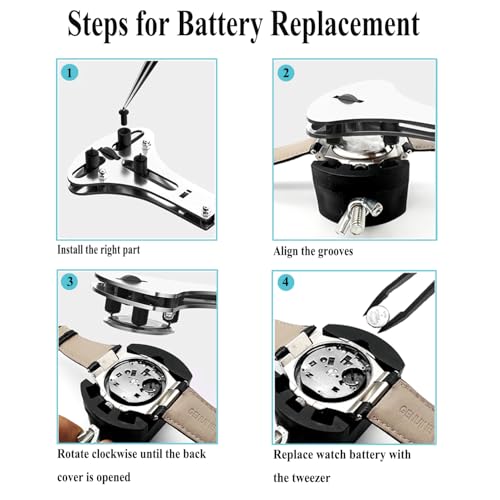 Steps for Battery Replacement

1

Install the right part

2

Align the grooves

3

GENUINE

Rotate clockwise until the back cover is opened

4

GENUINE

Replace watch battery with the tweezer