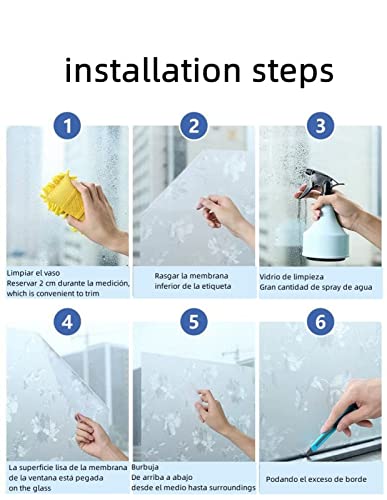 installation steps

1

Limpiar el vaso
Reservar 2 cm durante la medición, which is convenient to trim

2

Rasgar la membrana inferior de la etiqueta

3

Vidrio de limpieza
Gran cantidad de spray de agua

4

La superficie lisa de la membrana de la ventana está pegada on the glass

5

Burbuja
De arriba a abajo
desde el medio hasta surroundings

6

Podando el exceso de borde