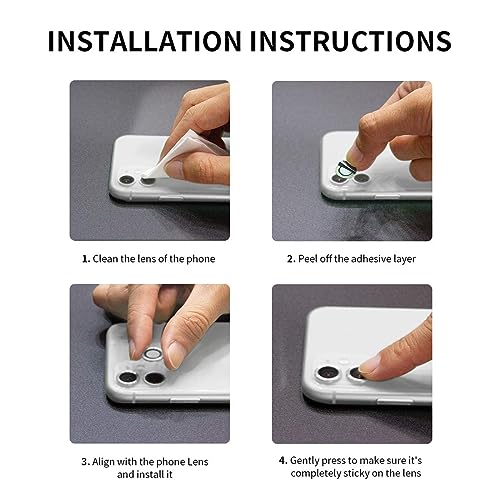 INSTALLATION INSTRUCTIONS

1. Clean the lens of the phone

2. Peel off the adhesive layer

3. Align with the phone Lens and install it

4. Gently press to make sure it's completely sticky on the lens