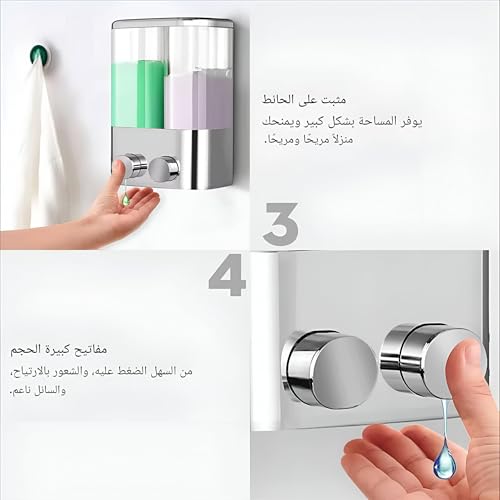 مثبت على الحائط
يوفر المساحة بشكل كبير ويمنحك منزلاً مريحًا ومريحًا.

3

4

مفاتيح كبيرة الحجم
من السهل الضغط عليه، والشعور بالارتياح، والسائل ناعم.