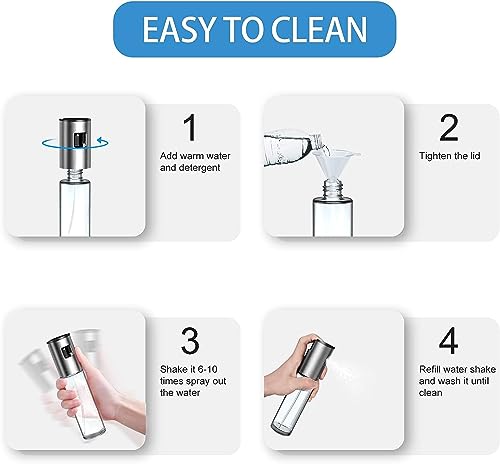 EASY TO CLEAN

1
Add warm water and detergent

2
Tighten the lid

3
Shake it 6-10 times spray out the water

4
Refill water shake and wash it until clean