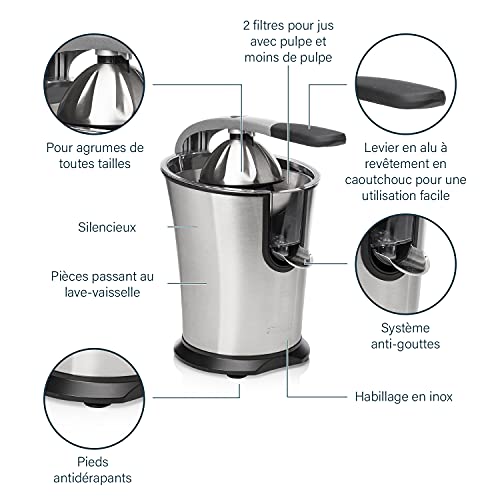 2 filtres pour jus avec pulpe et moins de pulpe

Pour agrumes de toutes tailles

Levier en alu à revêtement en caoutchouc pour une utilisation facile

Silencieux

Pièces passant au lave-vaisselle

Système anti-gouttes

Habillage en inox

Pieds antidérapants