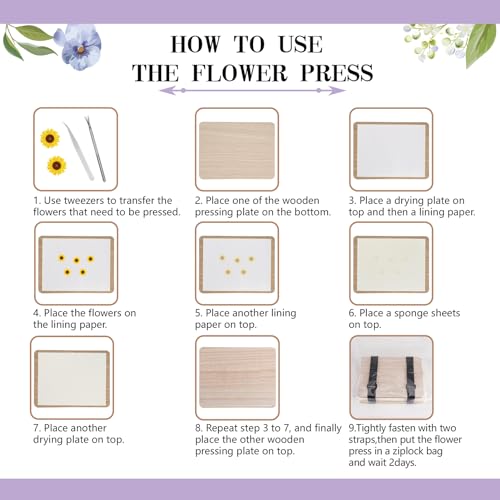 HOW TO USE
THE FLOWER PRESS

1. Use tweezers to transfer the flowers that need to be pressed.

2. Place one of the wooden pressing plate on the bottom.

3. Place a drying plate on top and then a lining paper.

4. Place the flowers on the lining paper.

5. Place another lining paper on top.

6. Place a sponge sheets on top.

7. Place another drying plate on top.

8. Repeat step 3 to 7, and finally place the other wooden pressing plate on top.

9.Tightly fasten with two straps,then put the flower press in a ziplock bag and wait 2days.