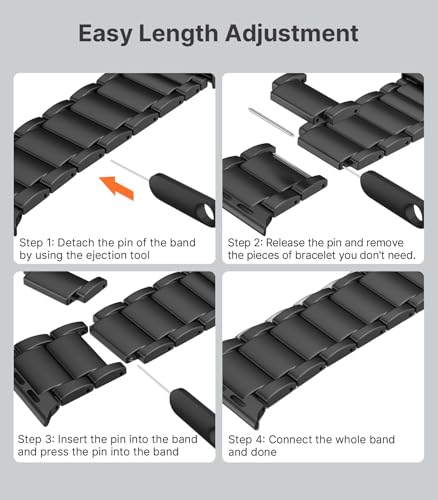 Easy Length Adjustment

Step 1: Detach the pin of the band by using the ejection tool

Step 2: Release the pin and remove the pieces of bracelet you don't need.

Step 3: Insert the pin into the band and press the pin into the band

Step 4: Connect the whole band and done