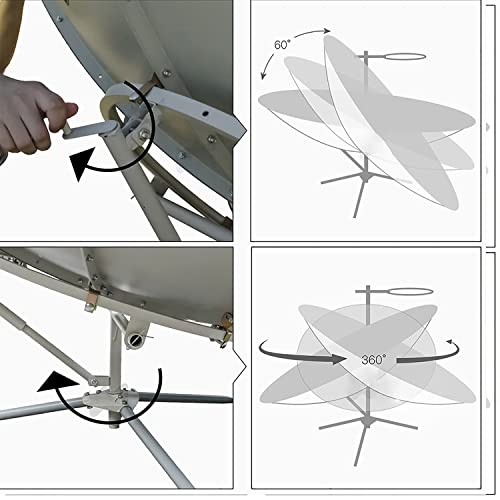 60°

360°