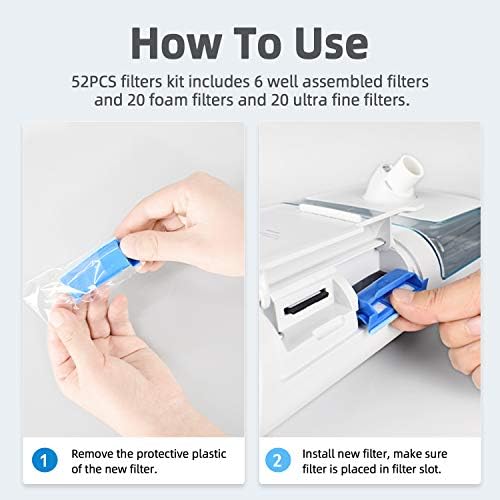 How To Use

52PCS filters kit includes 6 well assembled filters and 20 foam filters and 20 ultra fine filters.

1 Remove the protective plastic of the new filter.

2 Install new filter, make sure filter is placed in filter slot.