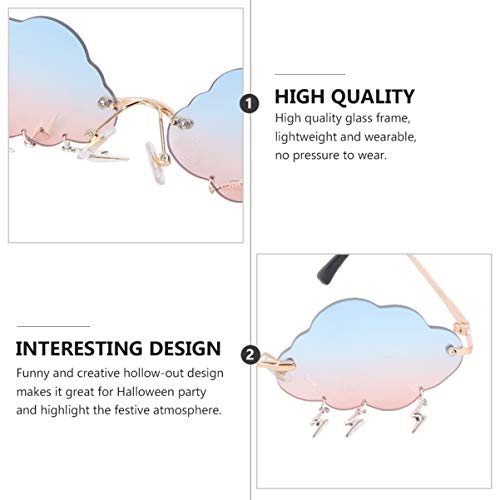 1

HIGH QUALITY

High quality glass frame, lightweight and wearable, no pressure to wear.

INTERESTING DESIGN

Funny and creative hollow-out design makes it great for Halloween party and highlight the festive atmosphere.

2