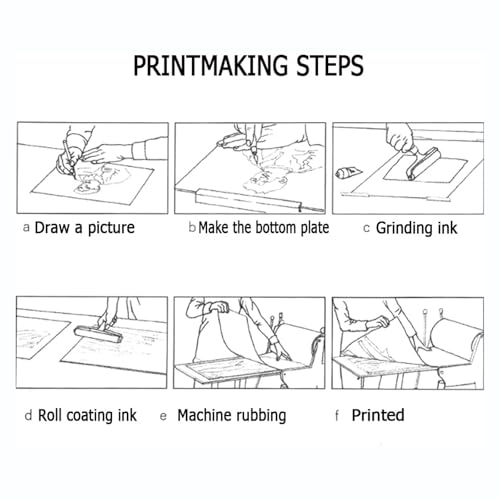 PRINTMAKING STEPS

a Draw a picture

b Make the bottom plate

c Grinding ink

d Roll coating ink

e Machine rubbing

f Printed