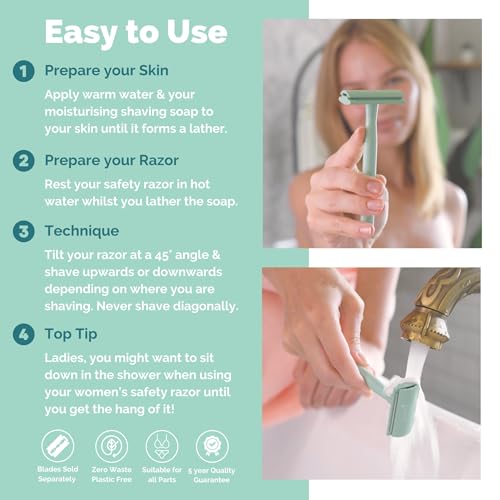 Easy to Use

1 Prepare your Skin

Apply warm water & your moisturising shaving soap to your skin until it forms a lather.

2 Prepare your Razor

Rest your safety razor in hot water whilst you lather the soap.

3 Technique

Tilt your razor at a 45° angle & shave upwards or downwards depending on where you are shaving. Never shave diagonally.

4 Top Tip

Ladies, you might want to sit down in the shower when using your women's safety razor until you get the hang of it!

Blades Sold Separately

Zero Waste Plastic Free

Suitable for all Parts

5 year Quality Guarantee