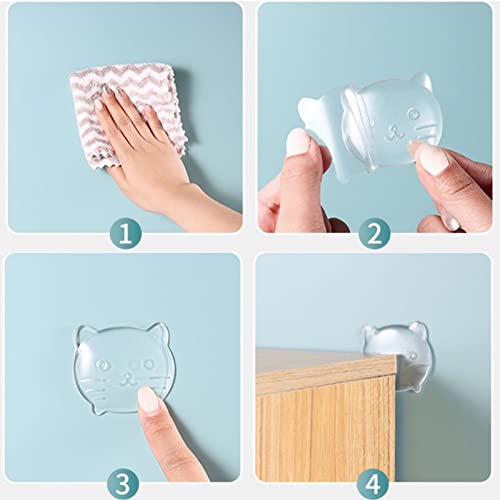 1

2

3

4