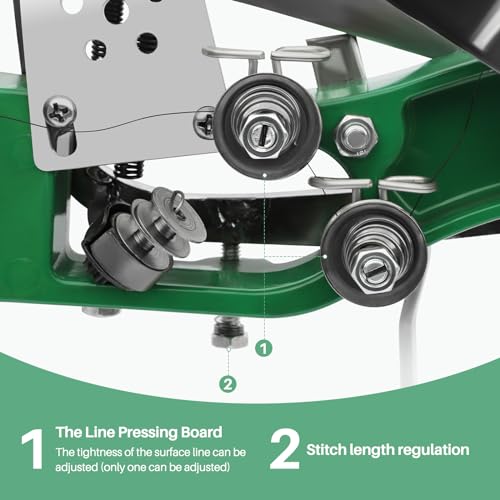 1

2

1 The Line Pressing Board
The tightness of the surface line can be adjusted (only one can be adjusted)

2 Stitch length regulation