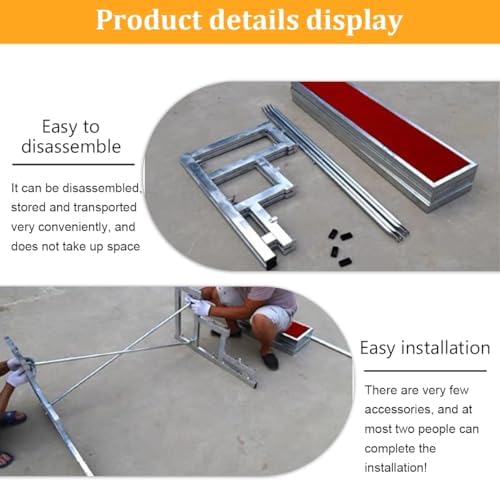 Product details display

Easy to disassemble

It can be disassembled, stored and transported very conveniently, and does not take up space

Easy installation

There are very few accessories, and at most two people can complete the installation!