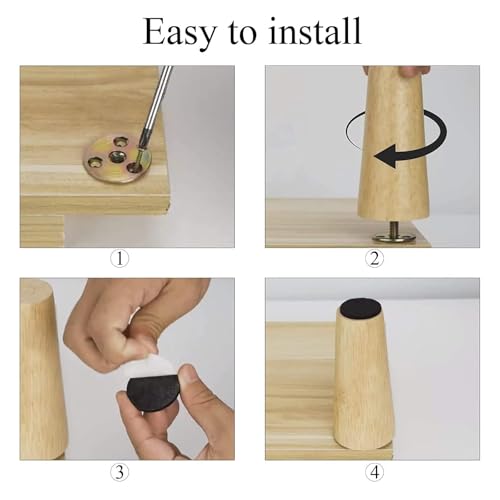 Easy to install

①

②

③

④