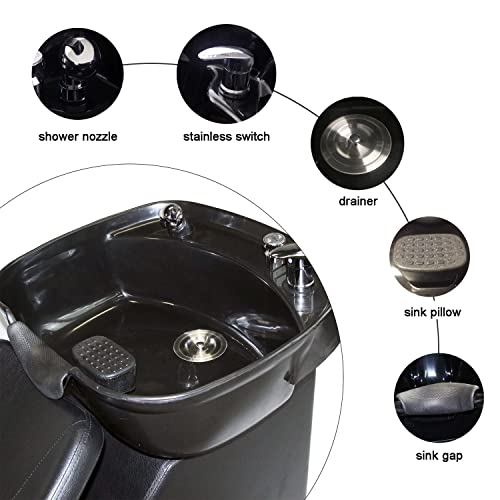 shower nozzle

stainless switch

drainer

sink pillow

sink gap