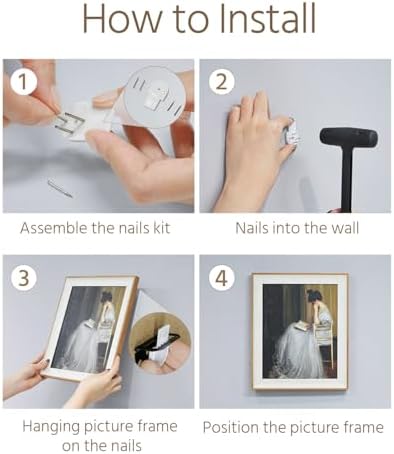 How to Install

1

Assemble the nails kit

2

Nails into the wall

3

Hanging picture frame on the nails

4

Position the picture frame