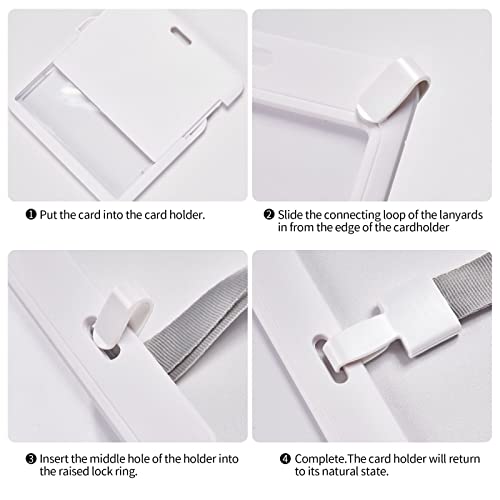 ❶ Put the card into the card holder.

❷ Slide the connecting loop of the lanyards in from the edge of the cardholder

❸ Insert the middle hole of the holder into the raised lock ring.

❹ Complete.The card holder will return to its natural state.