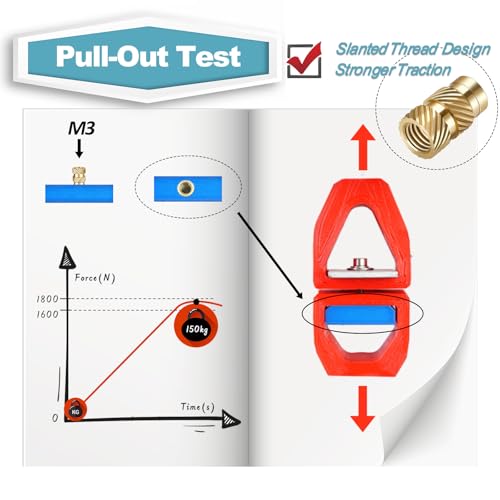 Pull-Out Test

Slanted Thread Design
Stronger Traction

M3

Force(N)

1800
1600

150kg

0

KG

Time(s)