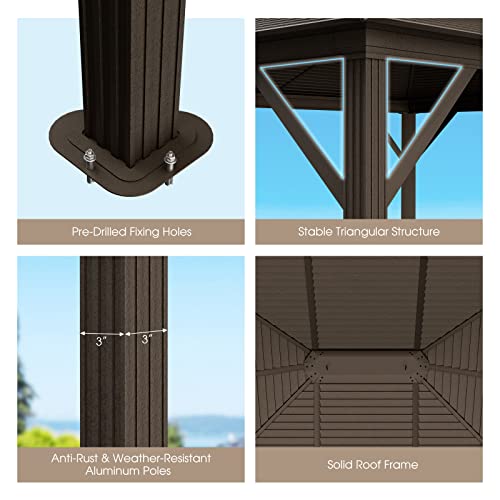 Pre-Drilled Fixing Holes

Stable Triangular Structure

3"

3"

Anti-Rust & Weather-Resistant Aluminum Poles

Solid Roof Frame