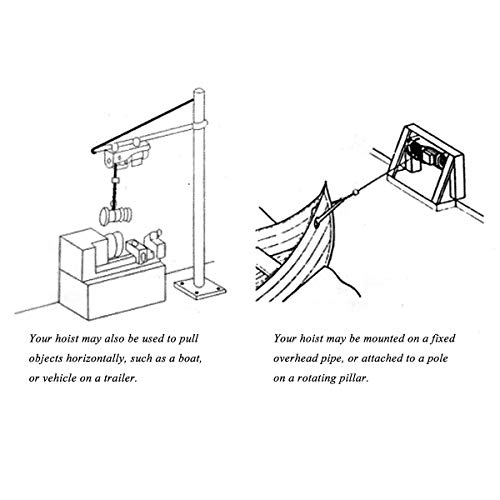 Your hoist may also be used to pull objects horizontally, such as a boat, or vehicle on a trailer.

Your hoist may be mounted on a fixed overhead pipe, or attached to a pole on a rotating pillar.