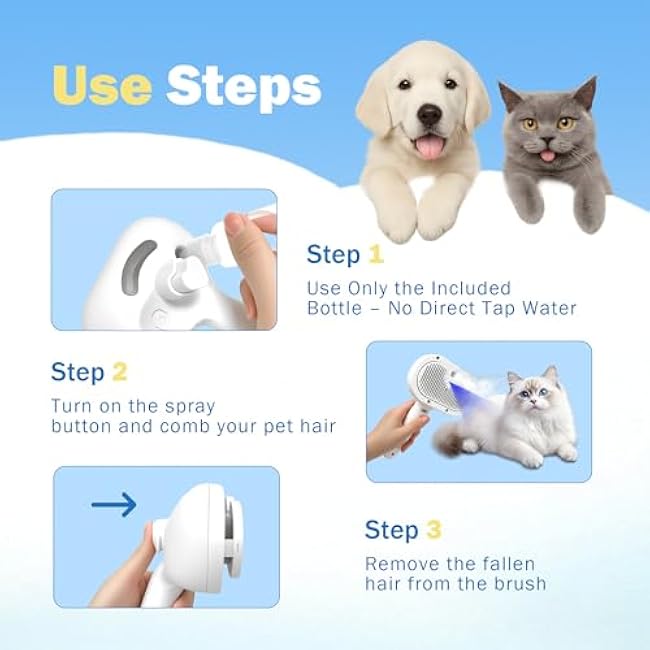 Use Steps

Step 1

Use Only the Included Bottle – No Direct Tap Water

Step 2

Turn on the spray button and comb your pet hair

Step 3

Remove the fallen hair from the brush