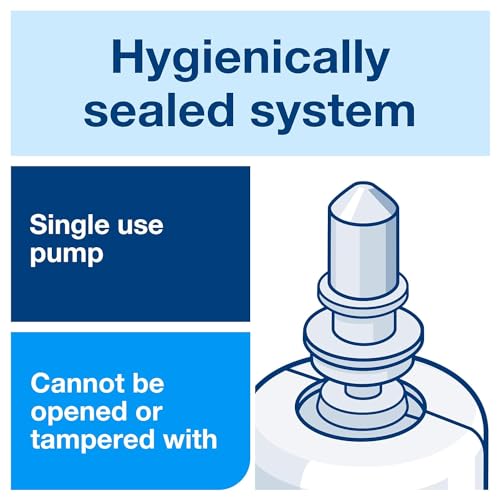 Hygienically sealed system

Single use pump

Cannot be opened or tampered with