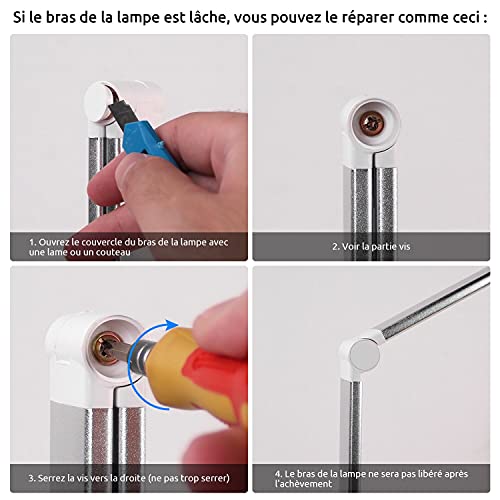 Si le bras de la lampe est lâche, vous pouvez le réparer comme ceci :

1. Ouvrez le couvercle du bras de la lampe avec une lame ou un couteau

2. Voir la partie vis

3. Serrez la vis vers la droite (ne pas trop serrer)

4. Le bras de la lampe ne sera pas libéré après l'achèvement