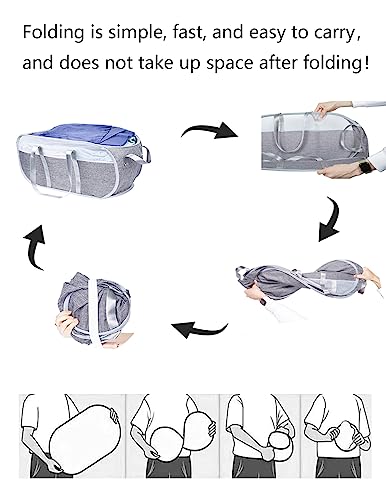 Folding is simple, fast, and easy to carry, and does not take up space after folding!