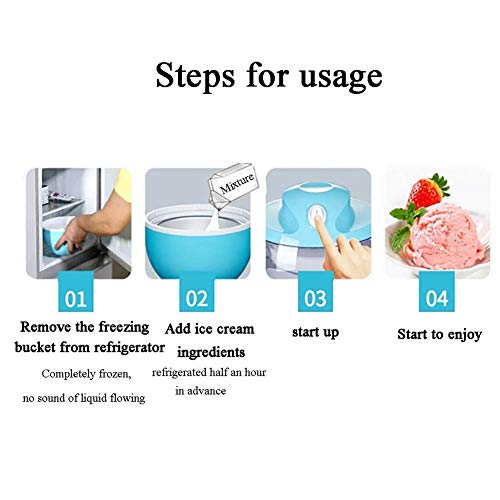 Steps for usage

Mixture

01
Remove the freezing bucket from refrigerator
Completely frozen, no sound of liquid flowing

02
Add ice cream ingredients
refrigerated half an hour in advance

03
start up

04
Start to enjoy