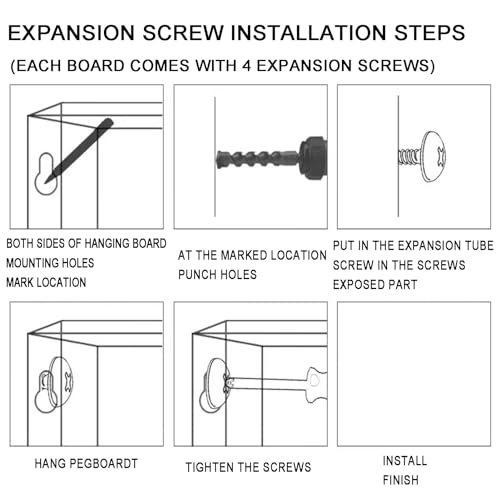 EXPANSION SCREW INSTALLATION STEPS

(EACH BOARD COMES WITH 4 EXPANSION SCREWS)

BOTH SIDES OF HANGING BOARD
MOUNTING HOLES
MARK LOCATION

AT THE MARKED LOCATION
PUNCH HOLES

PUT IN THE EXPANSION TUBE
SCREW IN THE SCREWS
EXPOSED PART

HANG PEGBOARDT

TIGHTEN THE SCREWS

INSTALL
FINISH