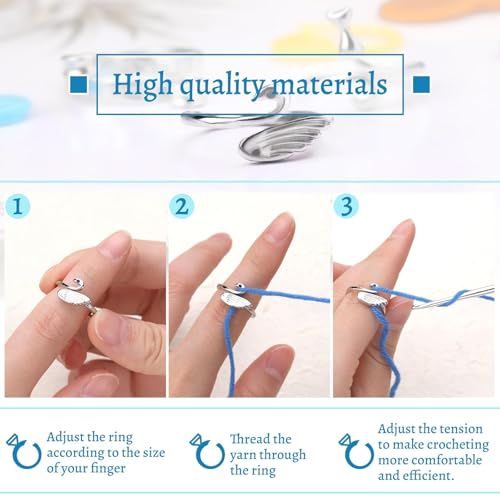 High quality materials

1

2

3

Adjust the ring according to the size of your finger

Thread the yarn through the ring

Adjust the tension to make crocheting more comfortable and efficient.