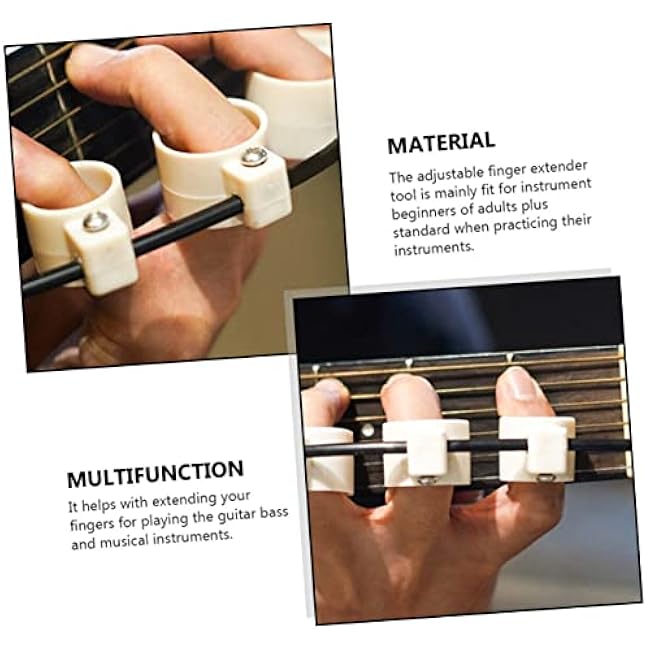 MATERIAL

The adjustable finger extender tool is mainly fit for instrument beginners of adults plus standard when practicing their instruments.

MULTIFUNCTION

It helps with extending your fingers for playing the guitar bass and musical instruments.