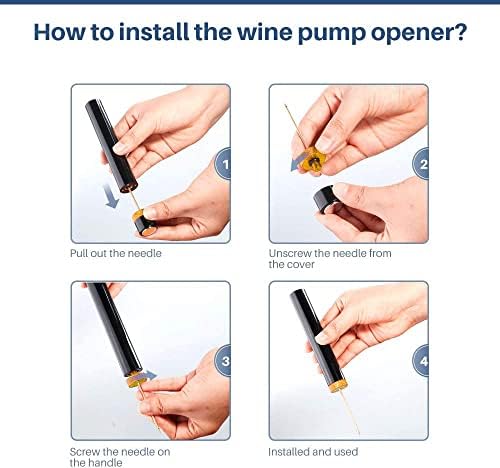 How to install the wine pump opener?

1

Pull out the needle

2

Unscrew the needle from the cover

3

Screw the needle on the handle

4

Installed and used