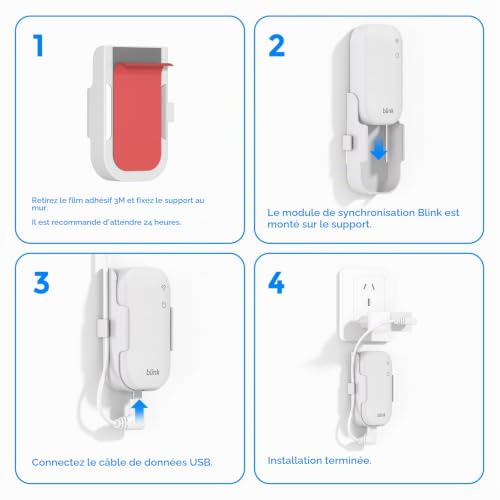 1

Retirez le film adhésif 3M et fixez le support au mur.

Il est recommandé d'attendre 24 heures.

2

blink

Le module de synchronisation Blink est monté sur le support.

3

blink

Connectez le câble de données USB.

4

blink

Installation terminée.