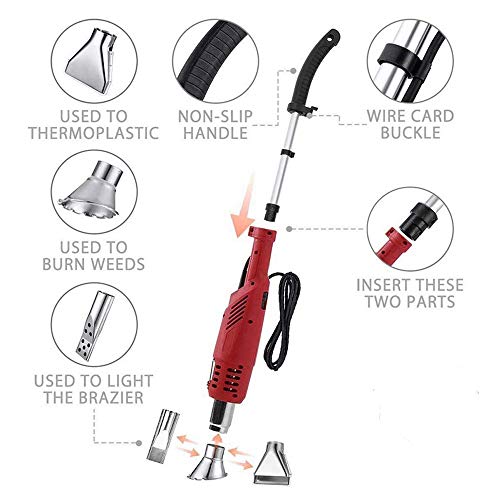 USED TO THERMOPLASTIC

NON-SLIP HANDLE

WIRE CARD BUCKLE

USED TO BURN WEEDS

INSERT THESE TWO PARTS

USED TO LIGHT THE BRAZIER