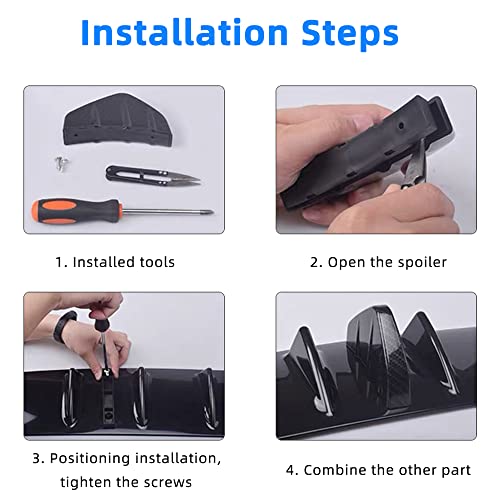 Installation Steps

1. Installed tools

2. Open the spoiler

3. Positioning installation, tighten the screws

4. Combine the other part