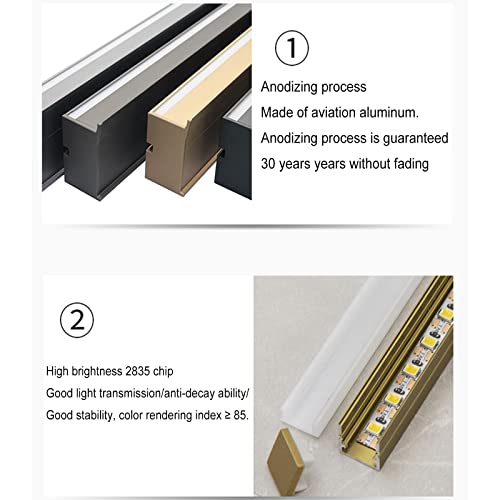 ①

Anodizing process

Made of aviation aluminum.

Anodizing process is guaranteed

30 years years without fading

②

High brightness 2835 chip

Good light transmission/anti-decay ability/

Good stability, color rendering index ≥ 85.