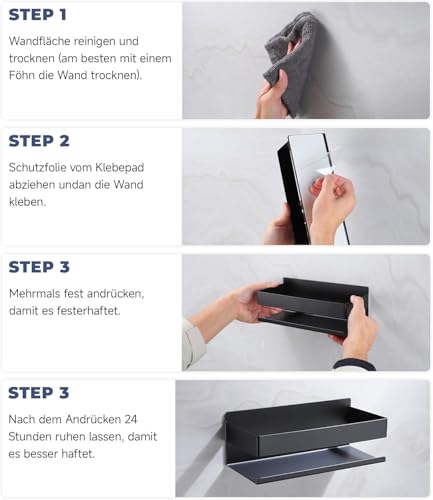 STEP 1

Wandfläche reinigen und trocknen (am besten mit einem Föhn die Wand trocknen).

STEP 2

Schutzfolie vom Klebepad abziehen undan die Wand kleben.

STEP 3

Mehrmals fest andrücken, damit es festerhaftet.

STEP 3

Nach dem Andrücken 24 Stunden ruhen lassen, damit es besser haftet.