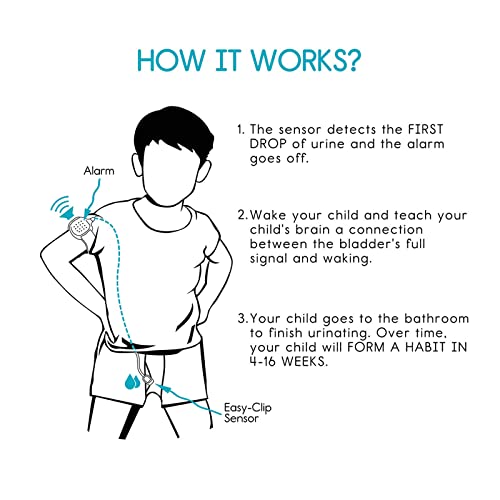 HOW IT WORKS?

Alarm

Easy-Clip Sensor

1. The sensor detects the FIRST DROP of urine and the alarm goes off.

2. Wake your child and teach your child's brain a connection between the bladder's full signal and waking.

3. Your child goes to the bathroom to finish urinating. Over time, your child will FORM A HABIT IN 4-16 WEEKS.