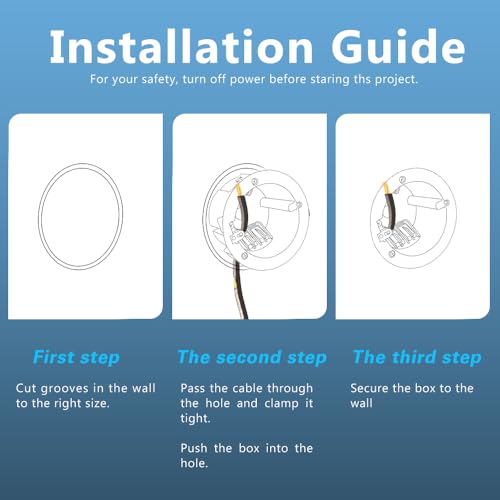 Installation Guide

For your safety, turn off power before staring ths project.

First step

Cut grooves in the wall to the right size.

The second step

Pass the cable through the hole and clamp it tight.

Push the box into the hole.

The third step

Secure the box to the wall