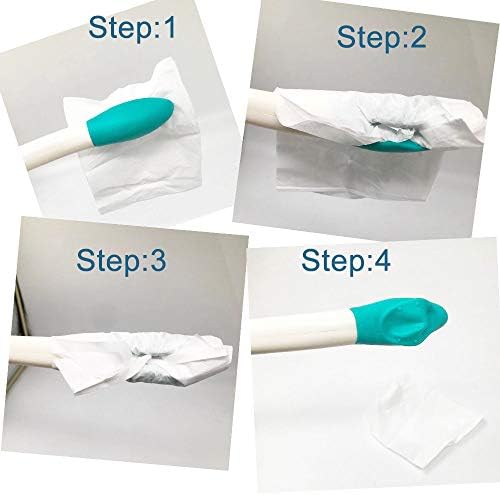 Step:1

Step:2

Step:3

Step:4