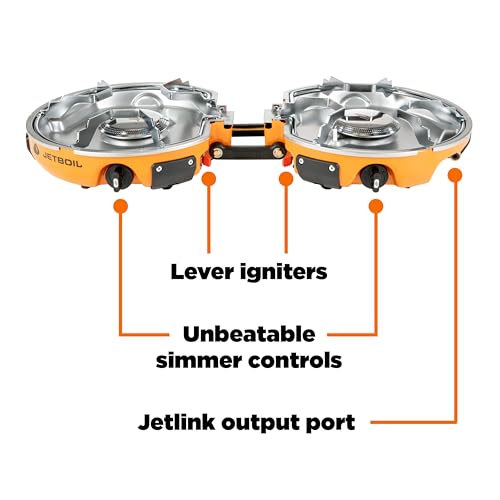 JETBOIL

Lever igniters

Unbeatable simmer controls

Jetlink output port