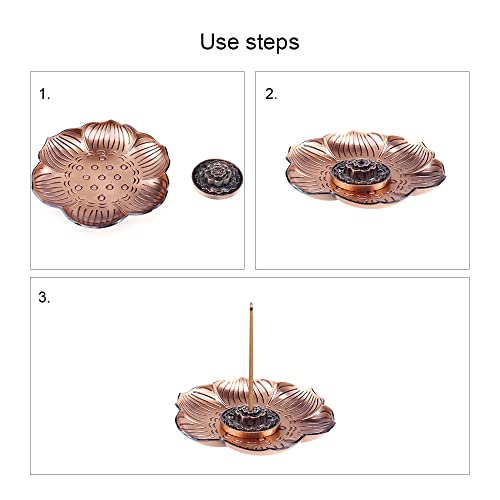 Use steps

1.

2.

3.