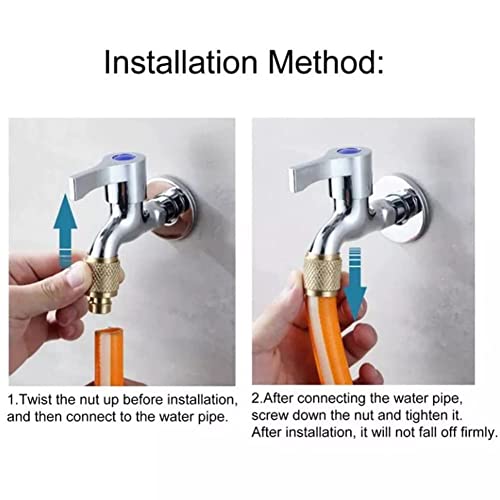 Installation Method:

1.Twist the nut up before installation, and then connect to the water pipe.

2.After connecting the water pipe, screw down the nut and tighten it. After installation, it will not fall off firmly.