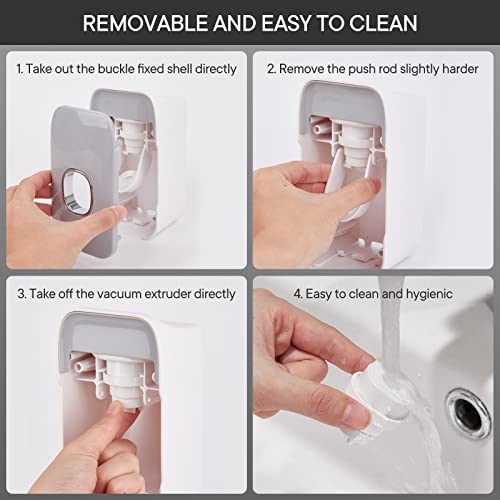 REMOVABLE AND EASY TO CLEAN

1. Take out the buckle fixed shell directly

2. Remove the push rod slightly harder

3. Take off the vacuum extruder directly

4. Easy to clean and hygienic