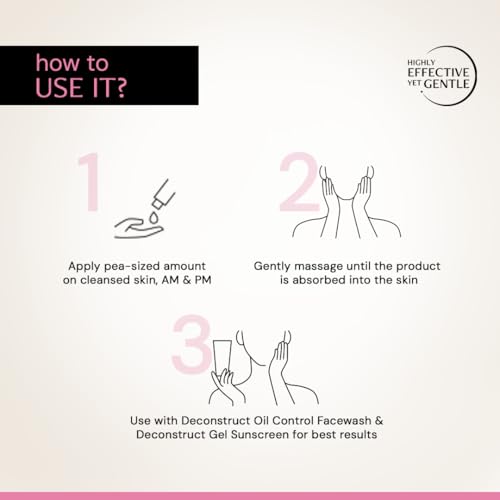 how to
USE IT?

HIGHLY
EFFECTIVE
YET GENTLE

1

Apply pea-sized amount on cleansed skin, AM & PM

2

Gently massage until the product is absorbed into the skin

3

Use with Deconstruct Oil Control Facewash & Deconstruct Gel Sunscreen for best results