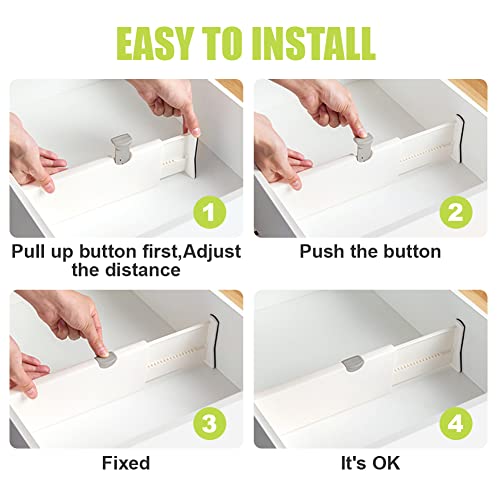 EASY TO INSTALL

1

Pull up button first,Adjust the distance

2

Push the button

3

Fixed

4

It's OK